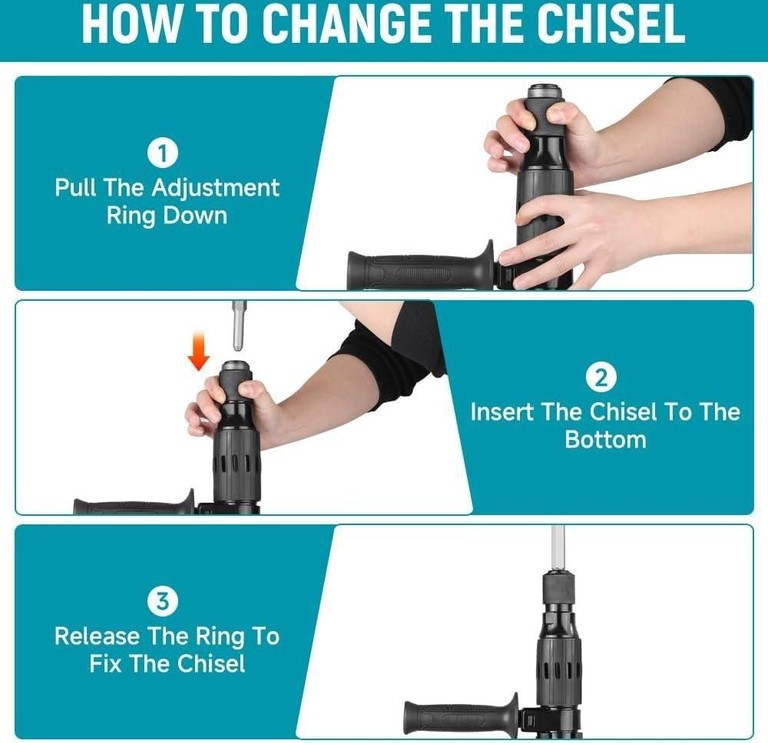 HOW TO CHANGE THE CHISEL

1
Pull The Adjustment Ring Down

2
Insert The Chisel To The Bottom

3
Release The Ring To Fix The Chisel