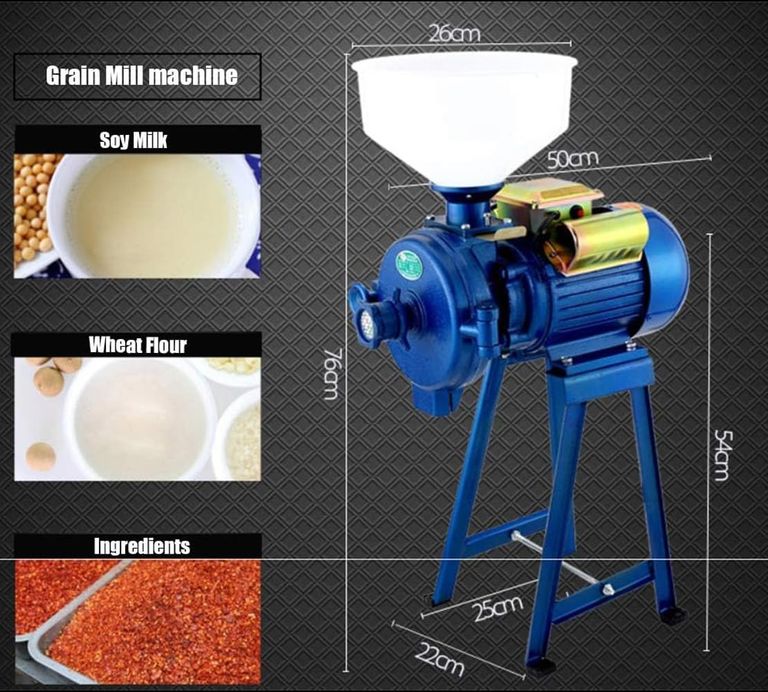 Grain Mill machine

Soy Milk

Wheat Flour

Ingredients

26cm

50cm

76cm

54cm

25cm

22cm