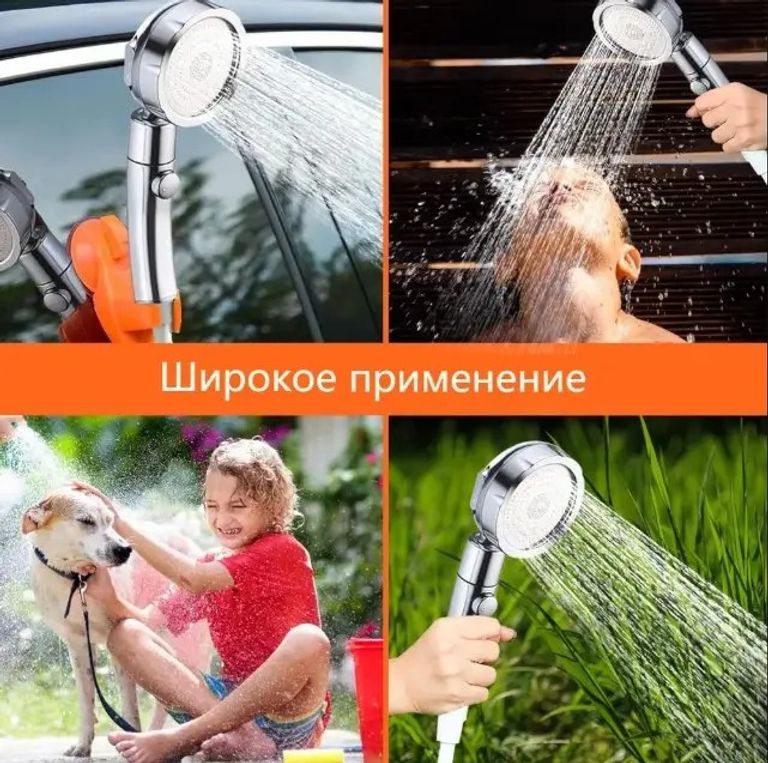 Широкое применение