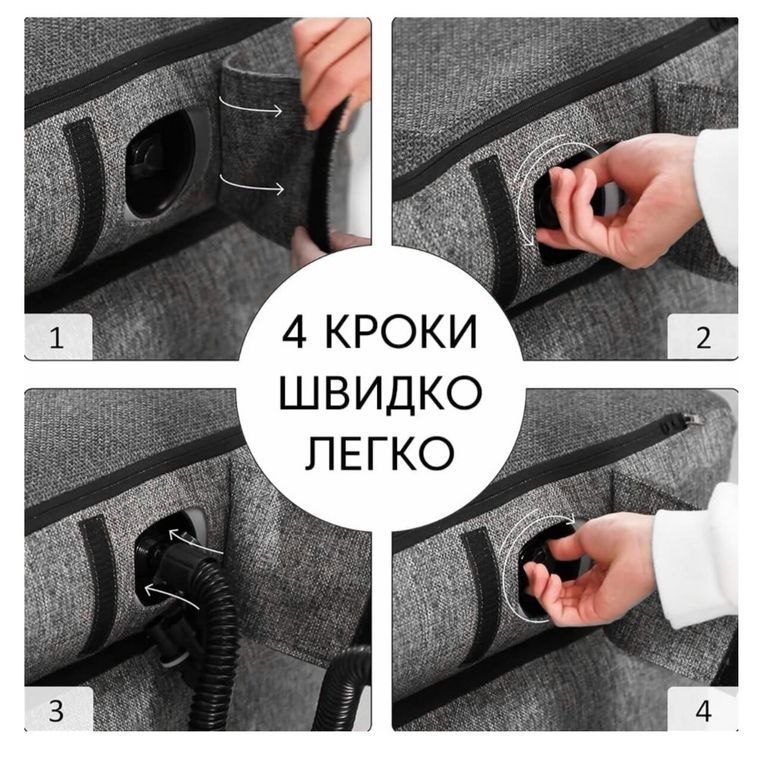 1

2

4 КРОКИ
ШВИДКО
ЛЕГКО

3

4