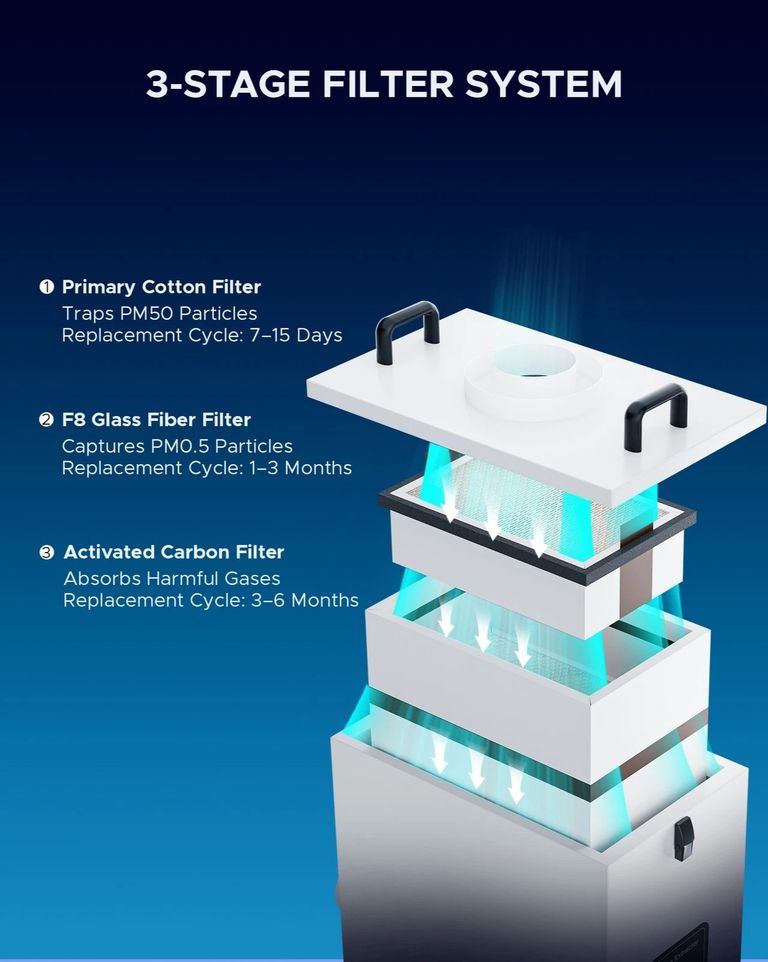 3-STAGE FILTER SYSTEM

❶ Primary Cotton Filter
Traps PM50 Particles
Replacement Cycle: 7–15 Days

❷ F8 Glass Fiber Filter
Captures PM0.5 Particles
Replacement Cycle: 1–3 Months

❸ Activated Carbon Filter
Absorbs Harmful Gases
Replacement Cycle: 3–6 Months