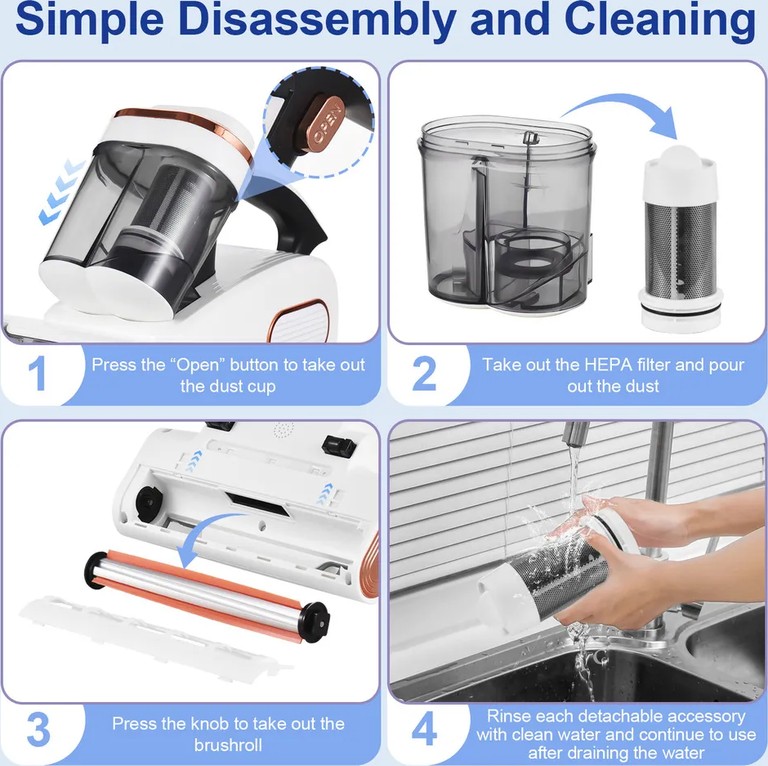 Simple Disassembly and Cleaning

OPEN

1 Press the “Open” button to take out the dust cup

2 Take out the HEPA filter and pour out the dust

3 Press the knob to take out the brushroll

4 Rinse each detachable accessory with clean water and continue to use after draining the water