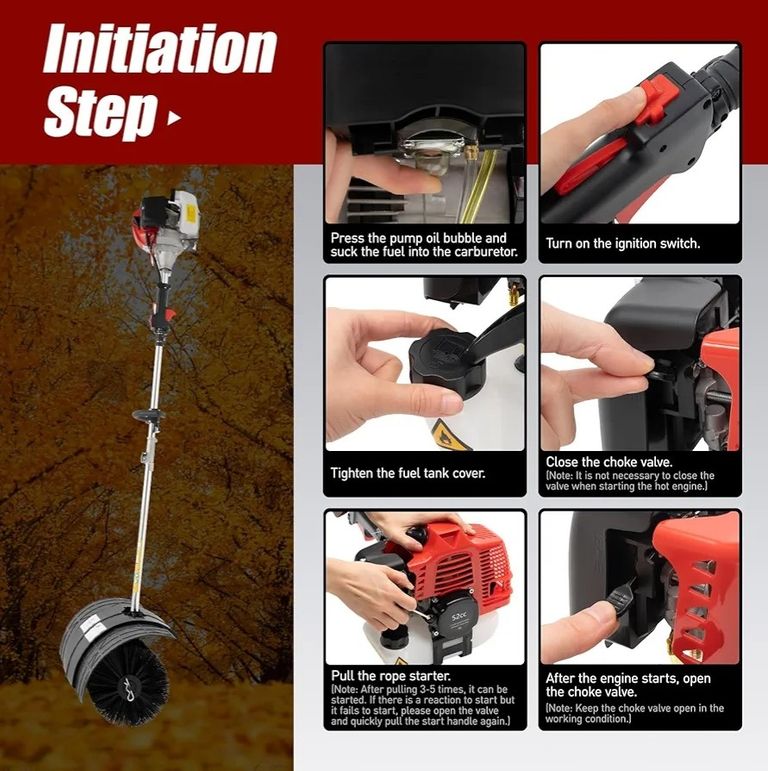 Initiation Step

Press the pump oil bubble and suck the fuel into the carburetor.

Turn on the ignition switch.

Tighten the fuel tank cover.

Close the choke valve.
(Note: It is not necessary to close the valve when starting the hot engine.)

52cc

Pull the rope starter.
(Note: After pulling 3-5 times, it can be started. If there is a reaction to start but it fails to start, please open the valve and quickly pull the start handle again.)

After the engine starts, open the choke valve.
(Note: Keep the choke valve open in the working condition.)