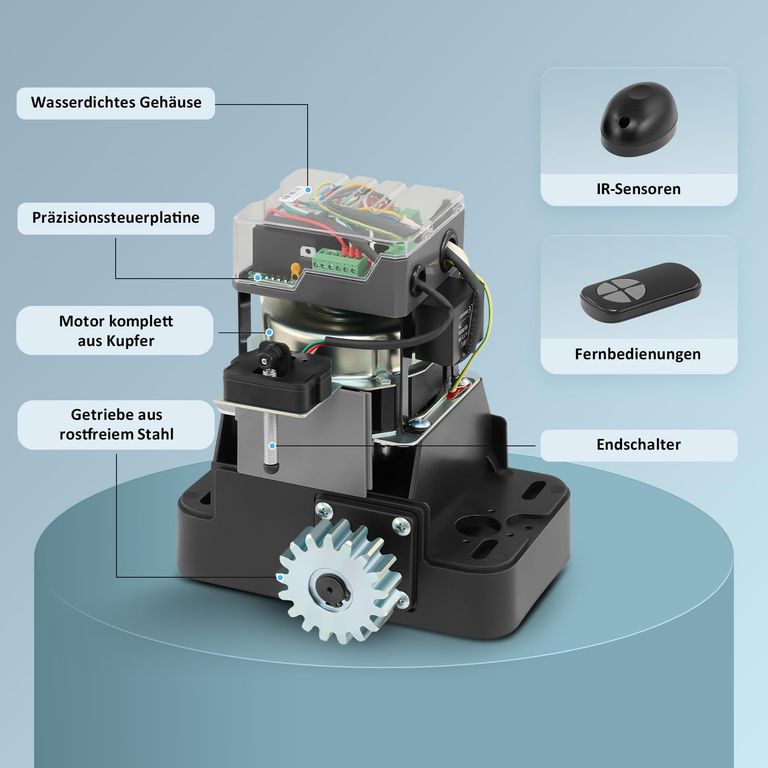 Wasserdichtes Gehäuse

Präzisionssteuerplatine

Motor komplett aus Kupfer

Getriebe aus rostfreiem Stahl

IR-Sensoren

Fernbedienungen

Endschalter