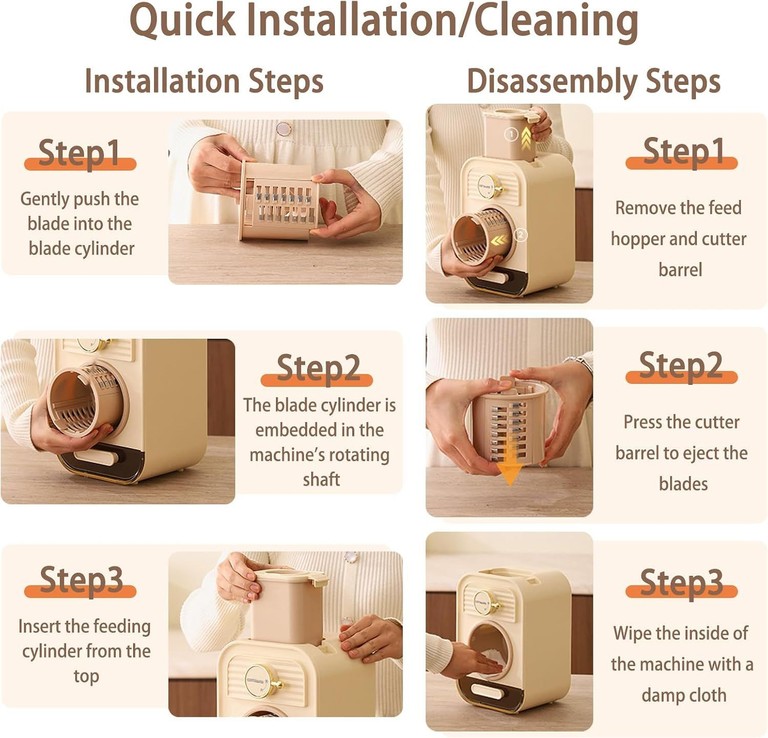 Quick Installation/Cleaning

Installation Steps

Step1

Gently push the blade into the blade cylinder

Step2

The blade cylinder is embedded in the machine's rotating shaft

Step3

Insert the feeding cylinder from the top

Disassembly Steps

Step1

Remove the feed hopper and cutter barrel

Step2

Press the cutter barrel to eject the blades

Step3

Wipe the inside of the machine with a damp cloth