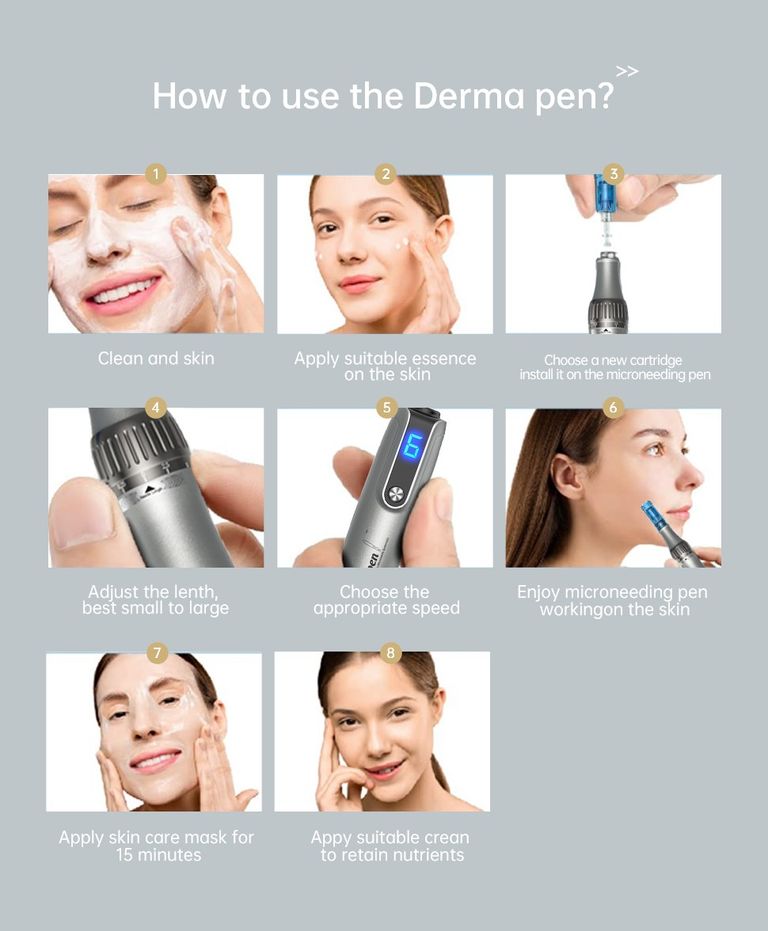 How to use the Derma pen? >>

1
Clean and skin

2
Apply suitable essence on the skin

3
Choose a new cartridge install it on the microneeding pen

4
Adjust the lenth, best small to large

5
6
Choose the appropriate speed

6
Enjoy microneeding pen workingon the skin

7
Apply skin care mask for 15 minutes

8
Appy suitable crean to retain nutrients