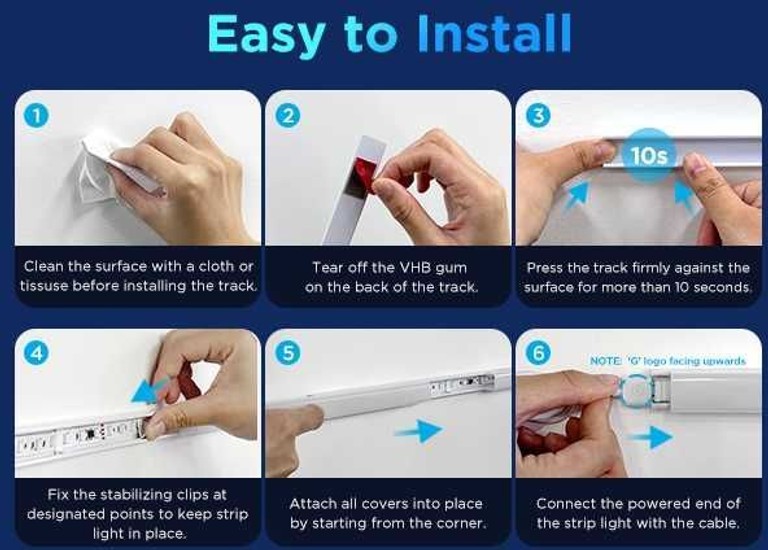 Easy to Install

1

Clean the surface with a cloth or tissuse before installing the track.

2

Tear off the VHB gum on the back of the track.

3

10s

Press the track firmly against the surface for more than 10 seconds.

4

Fix the stabilizing clips at designated points to keep strip light in place.

5

Attach all covers into place by starting from the corner.

6

NOTE: 'G' logo facing upwards

Connect the powered end of the strip light with the cable.