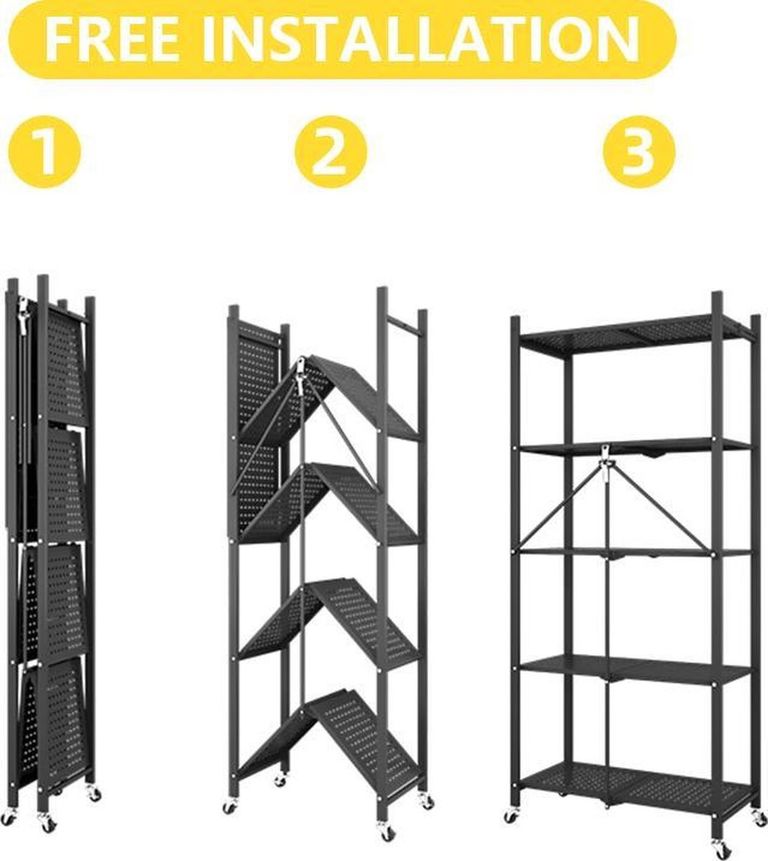 FREE INSTALLATION

1

2

3