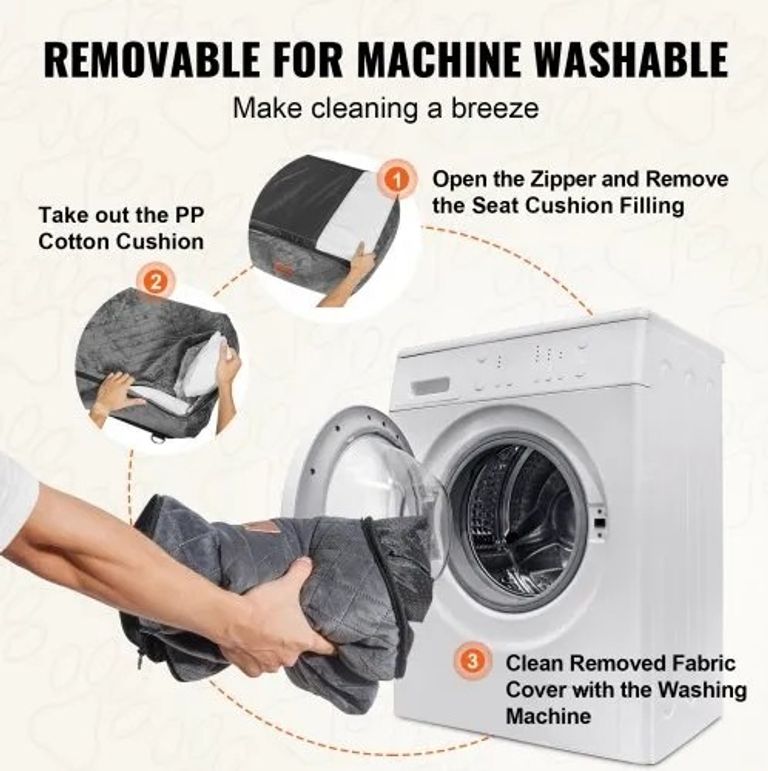 REMOVABLE FOR MACHINE WASHABLE

Make cleaning a breeze

1 Open the Zipper and Remove the Seat Cushion Filling

Take out the PP Cotton Cushion

2

3 Clean Removed Fabric Cover with the Washing Machine