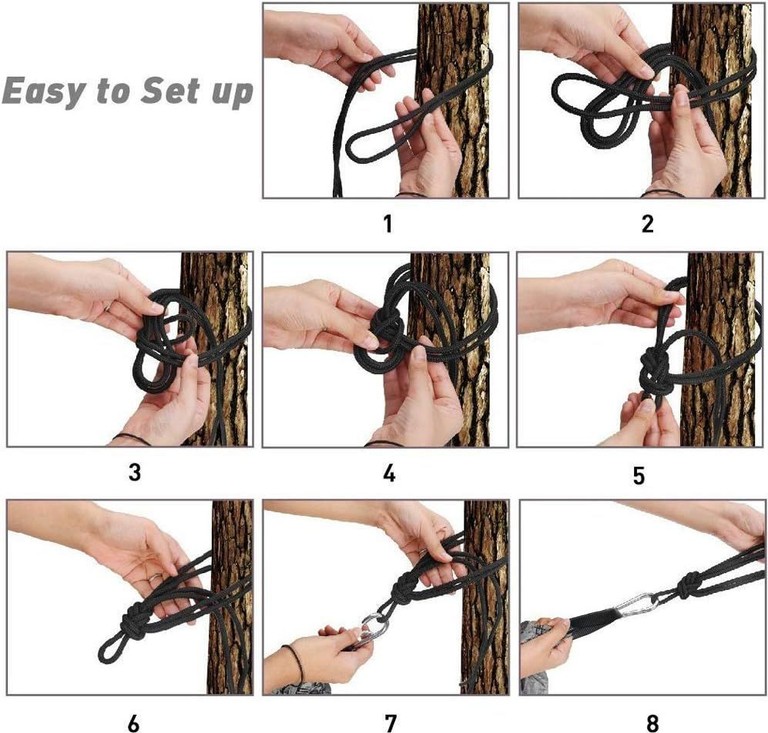 Easy to Set up

1

2

3

4

5

6

7

8