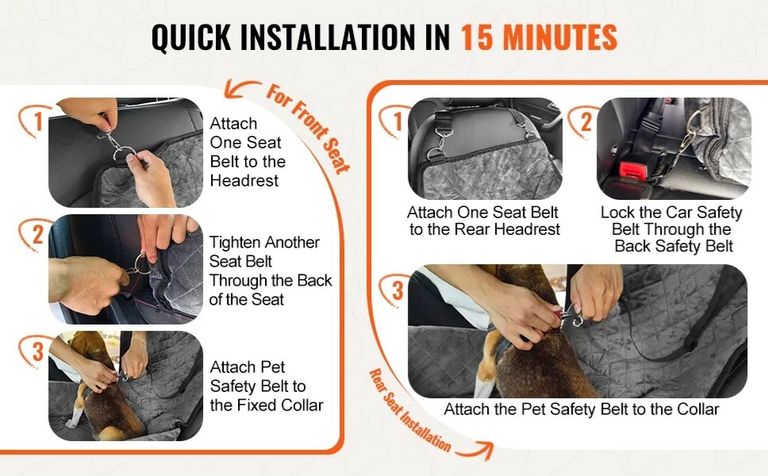 QUICK INSTALLATION IN 15 MINUTES

For Front Seat

1
Attach One Seat Belt to the Headrest

2
Tighten Another Seat Belt Through the Back of the Seat

3
Attach Pet Safety Belt to the Fixed Collar

1
Attach One Seat Belt to the Rear Headrest

2
Lock the Car Safety Belt Through the Back Safety Belt

3
Attach the Pet Safety Belt to the Collar

Rear Seat Installation